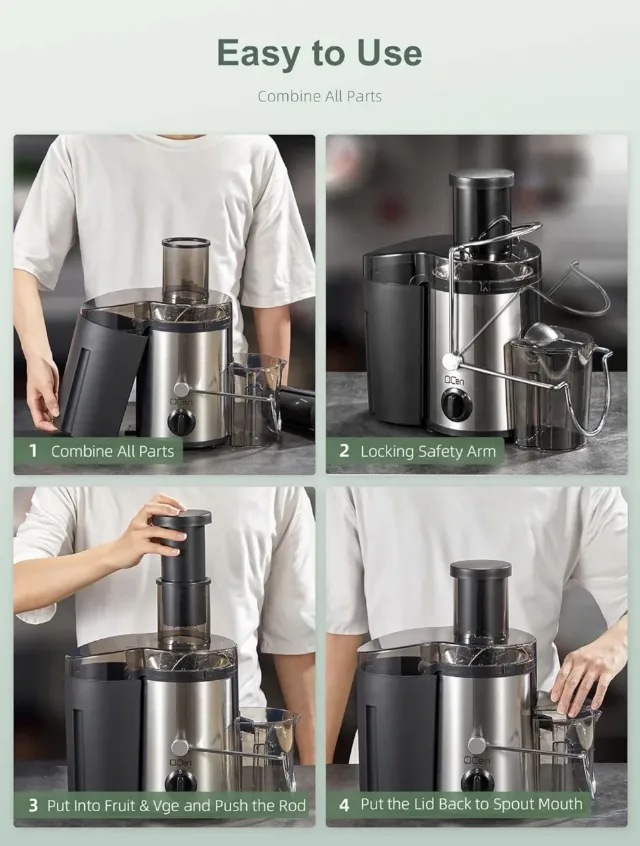 Easy to Use

Combine All Parts

OCen

1 Combine All Parts

OCen

2 Locking Safety Arm

OCen

3 Put Into Fruit & Vge and Push the Rod

OCen

4 Put the Lid Back to Spout Mouth